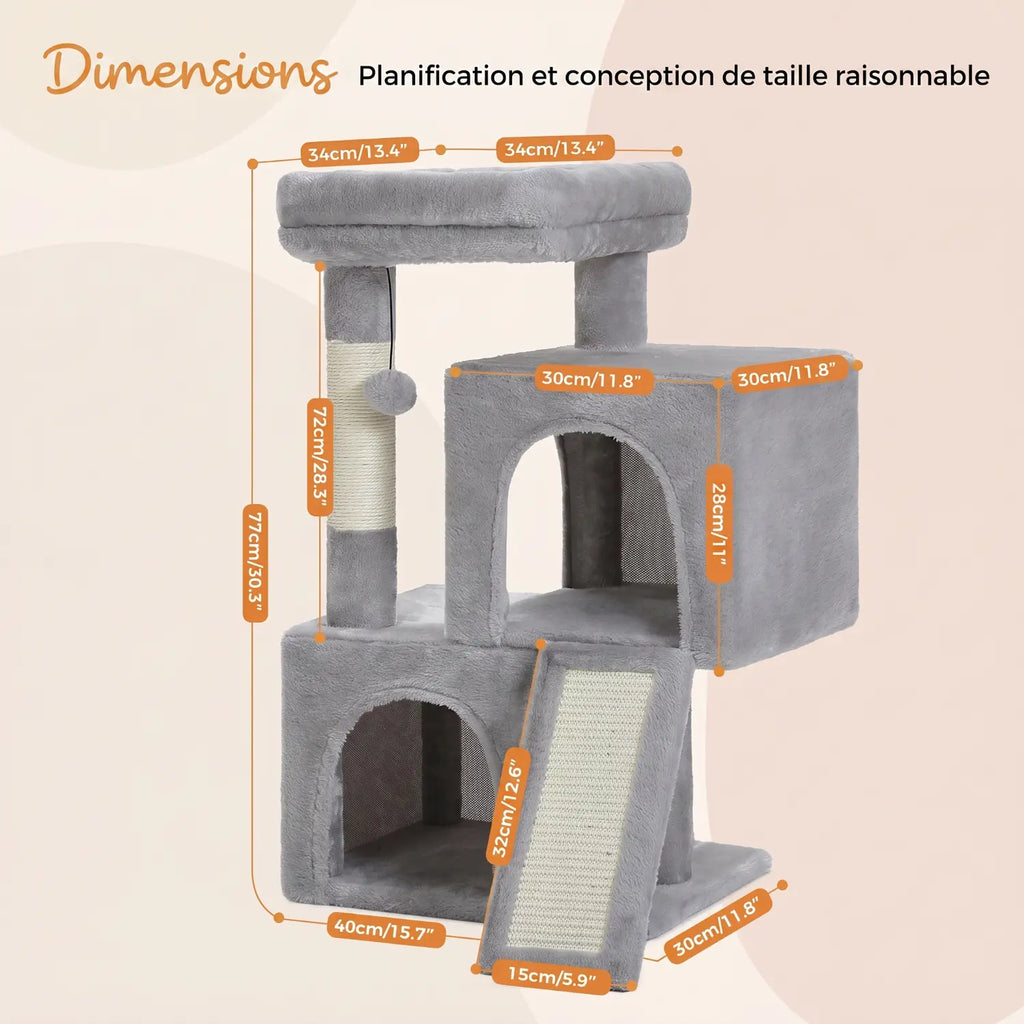 Dimensions Planification et conception de taille raisonnable

34cm/13.4"

34cm/13.4"

30cm/11.8"

30cm/11.8"

72cm/28.3"

77cm/30.3"

28cm/11"

32cm/12.6"

40cm/15.7"

15cm/5.9"

30cm/11.8"