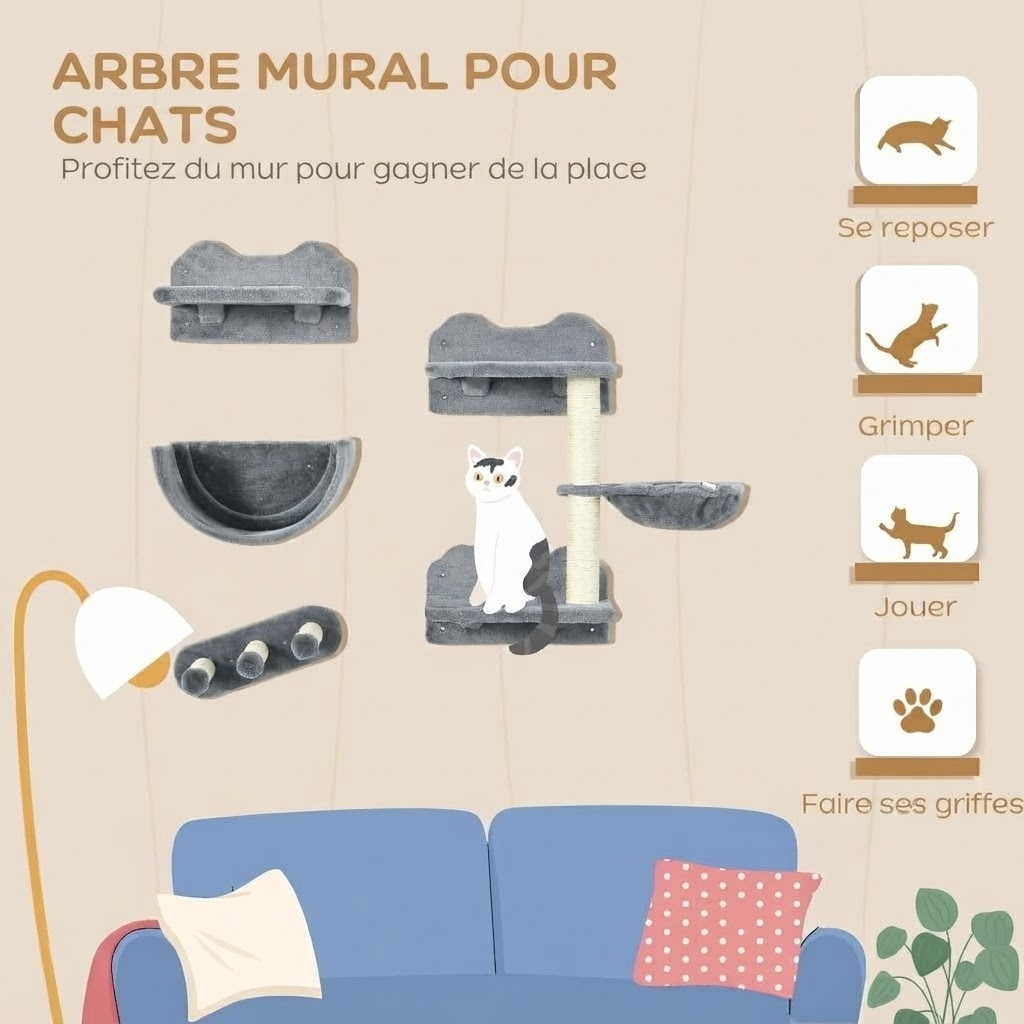 ARBRE MURAL POUR CHATS

Profitez du mur pour gagner de la place

Se reposer

Grimper

Jouer

Faire ses griffes