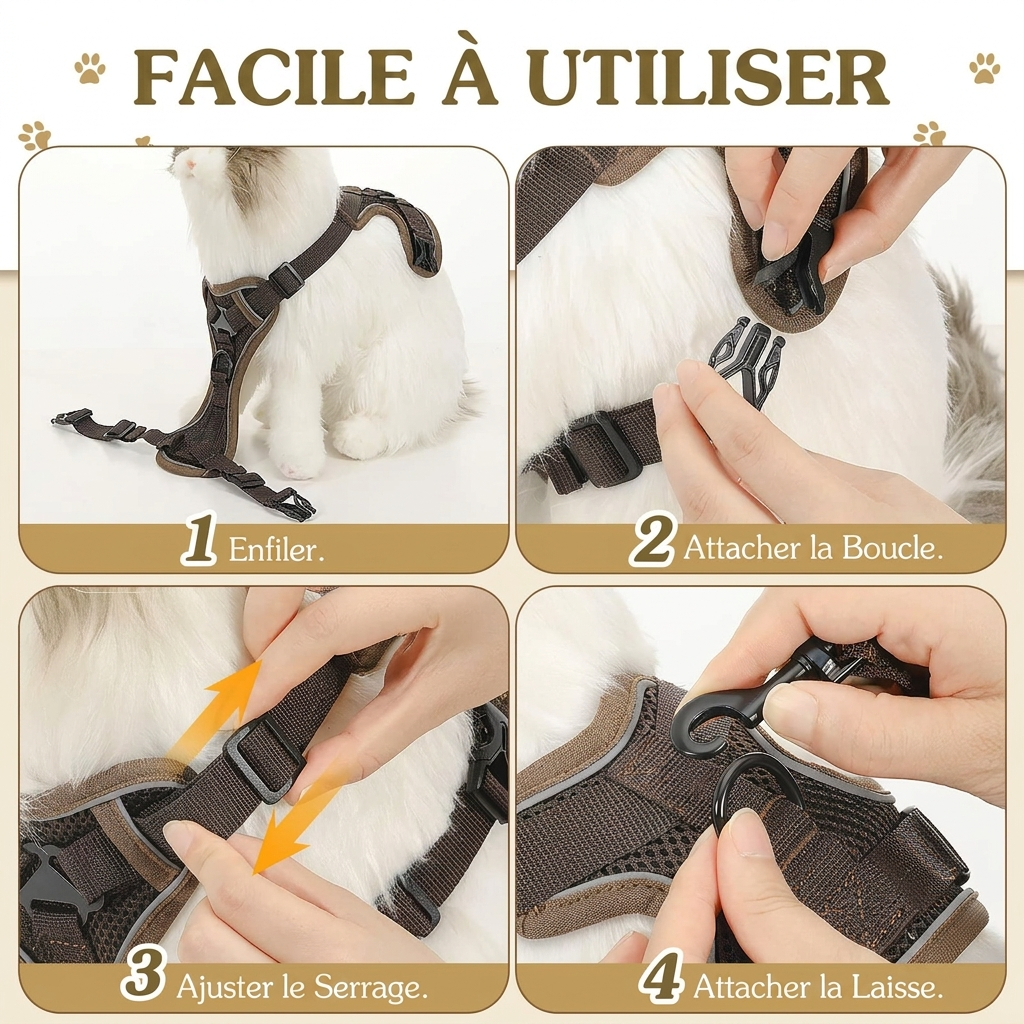 FACILE À UTILISER

1 Enfiler.

2 Attacher la Boucle.

3 Ajuster le Serrage.

4 Attacher la Laisse.